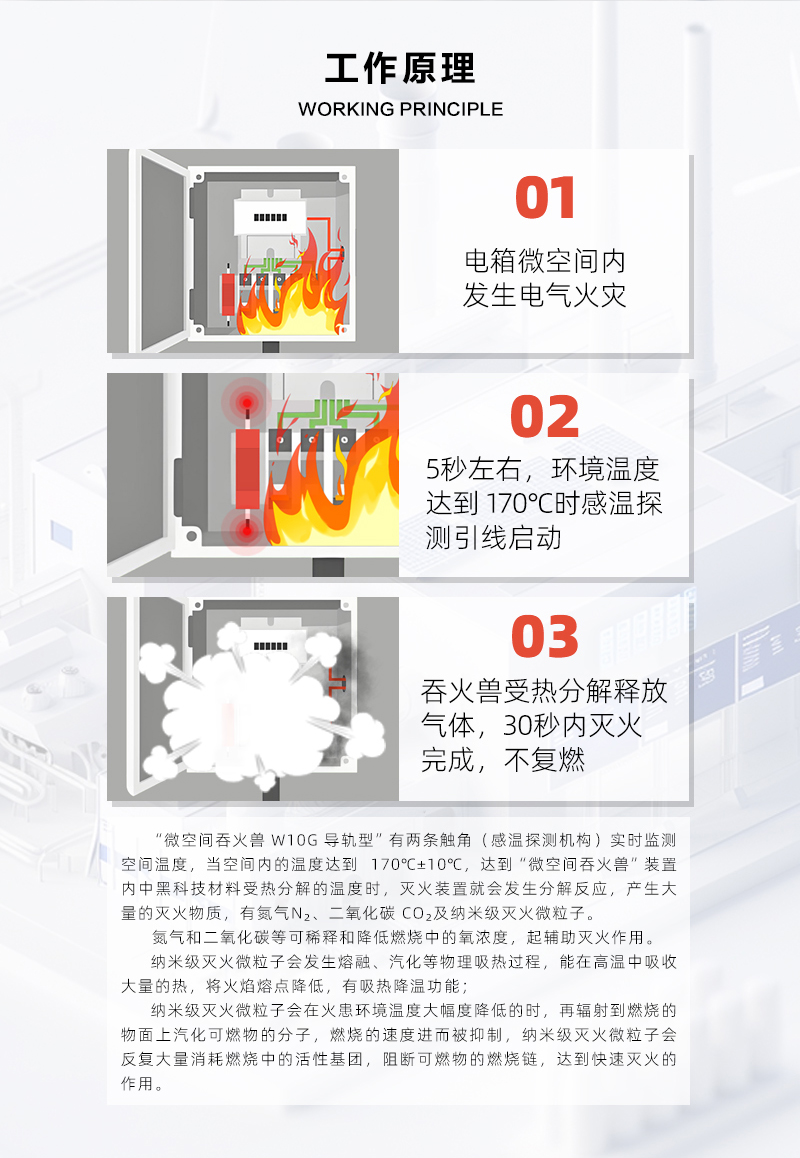 工作原理
WORKING PRINCIPLE

01
电箱微空间内发生电气火灾

02
5秒左右，环境温度达到 170℃时感温探测引线启动

03
吞火兽受热分解释放气体，30秒内灭火完成，不复燃

“微空间吞火兽 W10G 导轨型”有两条触角（感温探测机构）实时监测空间温度，当空间内的温度达到 170℃±10℃，达到“微空间吞火兽”装置内中黑科技材料受热分解的温度时，灭火装置就会发生分解反应，产生大量的灭火物质，有氮气$N_2$、二氧化碳 $CO_2$及纳米级灭火微粒子。

氮气和二氧化碳等可稀释和降低燃烧中的氧浓度，起辅助灭火作用。

纳米级灭火微粒子会发生熔融、汽化等物理吸热过程，能在高温中吸收大量的热，将火焰熔点降低，有吸热降温功能；

纳米级灭火微粒子会在火患环境温度大幅度降低的时，再辐射到燃烧的物面上汽化可燃物的分子，燃烧的速度进而被抑制，纳米级灭火微粒子会反复大量消耗燃烧中的活性基团，阻断可燃物的燃烧链，达到快速灭火的作用。